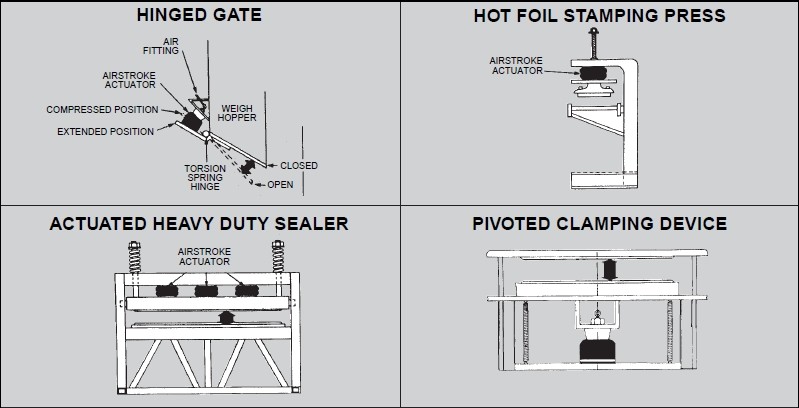 HINGED GATE

AIR FITTING

AIRSTROKE ACTUATOR

COMPRESSED POSITION

EXTENDED POSITION

WEIGH HOPPER

TORSION SPRING HINGE

CLOSED

OPEN

HOT FOIL STAMPING PRESS

AIRSTROKE ACTUATOR

ACTUATED HEAVY DUTY SEALER

AIRSTROKE ACTUATOR

PIVOTED CLAMPING DEVICE