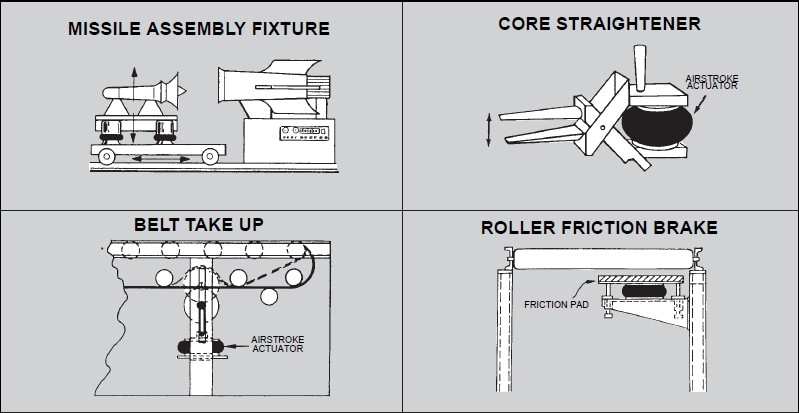 MISSILE ASSEMBLY FIXTURE

CORE STRAIGHTENER

AIRSTROKE ACTUATOR

BELT TAKE UP

AIRSTROKE ACTUATOR

ROLLER FRICTION BRAKE

FRICTION PAD